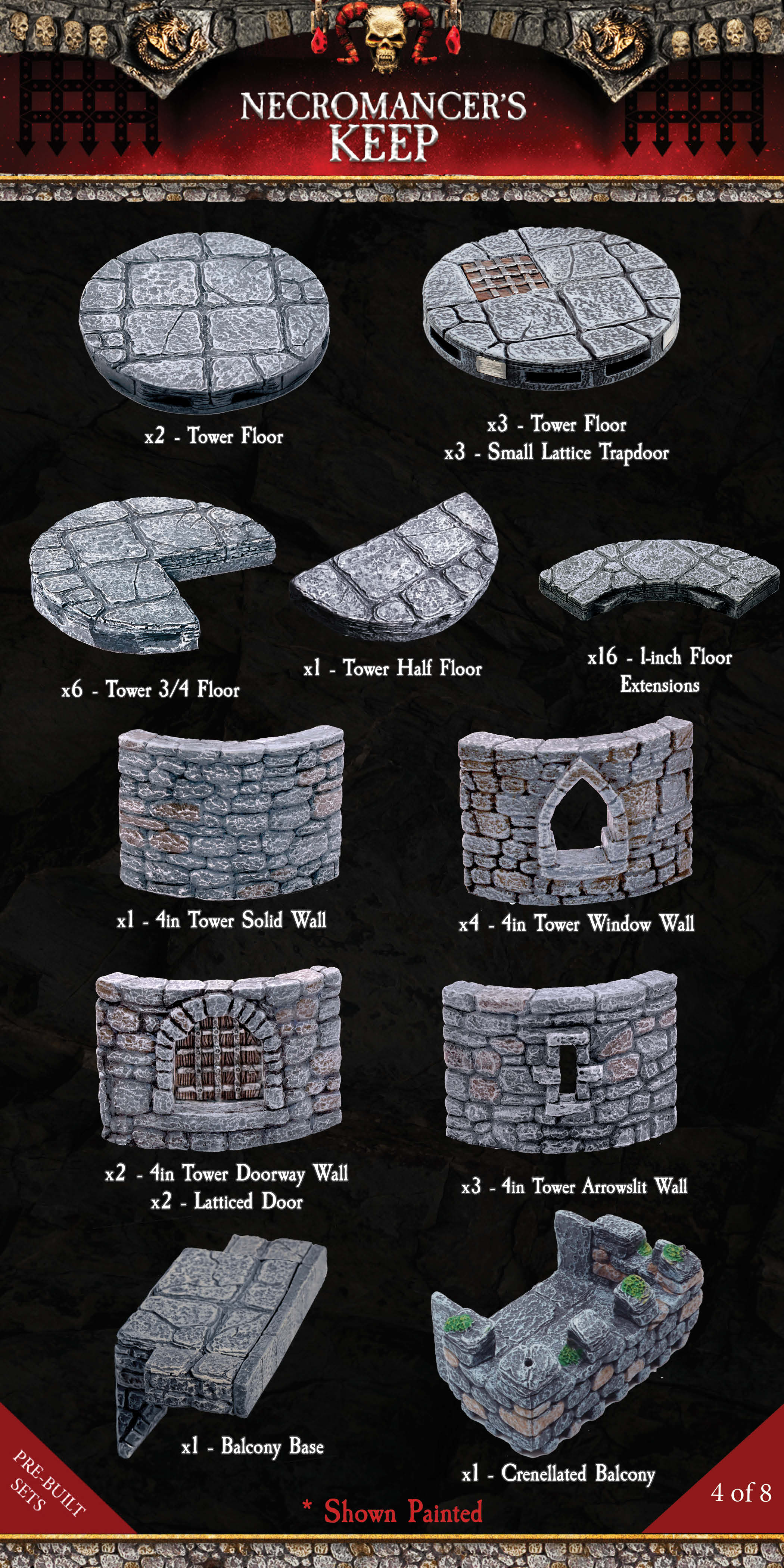 NECROMANCER'S KEEP

x2 - Tower Floor

x3 - Tower Floor
x3 - Small Lattice Trapdoor

x6 - Tower 3/4 Floor

x1 - Tower Half Floor

x16 - 1-inch Floor Extensions

x1 - 4in Tower Solid Wall

x4 - 4in Tower Window Wall

x2 - 4in Tower Doorway Wall
x2 - Latticed Door

x3 - 4in Tower Arrowslit Wall

x1 - Balcony Base

x1 - Crenellated Balcony

PRE-BUILT SETS

* Shown Painted

4 of 8