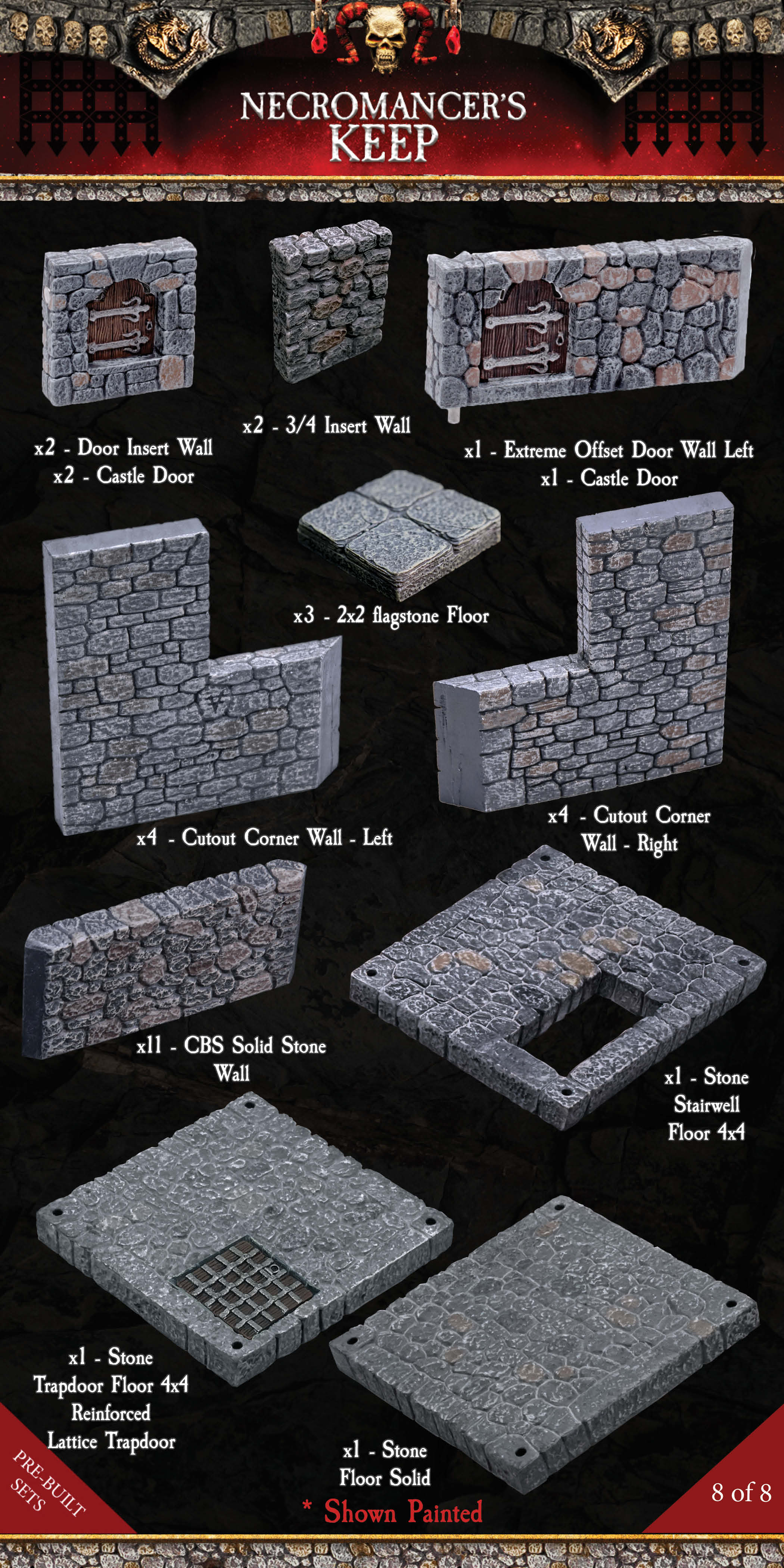 NECROMANCER'S KEEP

x2 - Door Insert Wall
x2 - Castle Door

x2 - 3/4 Insert Wall

x1 - Extreme Offset Door Wall Left
x1 - Castle Door

x3 - 2x2 flagstone Floor

x4 - Cutout Corner Wall - Left

x4 - Cutout Corner Wall - Right

x11 - CBS Solid Stone Wall

x1 - Stone Stairwell Floor 4x4

x1 - Stone Trapdoor Floor 4x4 Reinforced Lattice Trapdoor

x1 - Stone Floor Solid

* Shown Painted

PRE-BUILT SETS

8 of 8