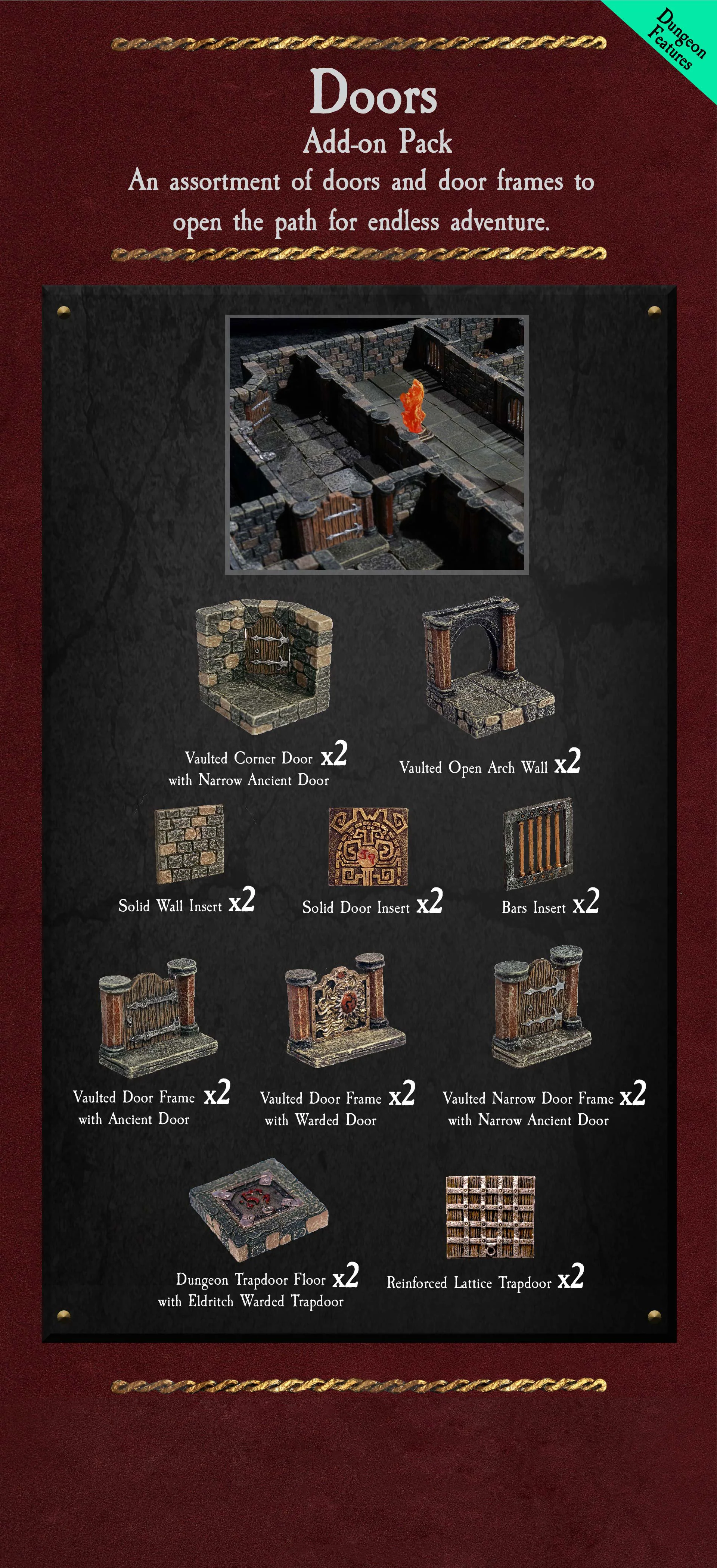 Dungeon Features

Doors
Add-on Pack
An assortment of doors and door frames to open the path for endless adventure.

Vaulted Corner Door x2
with Narrow Ancient Door

Vaulted Open Arch Wall x2

Solid Wall Insert x2

Solid Door Insert x2

Bars Insert x2

Vaulted Door Frame x2
with Ancient Door

Vaulted Door Frame x2
with Warded Door

Vaulted Narrow Door Frame x2
with Narrow Ancient Door

Dungeon Trapdoor Floor x2
with Eldritch Warded Trapdoor

Reinforced Lattice Trapdoor x2