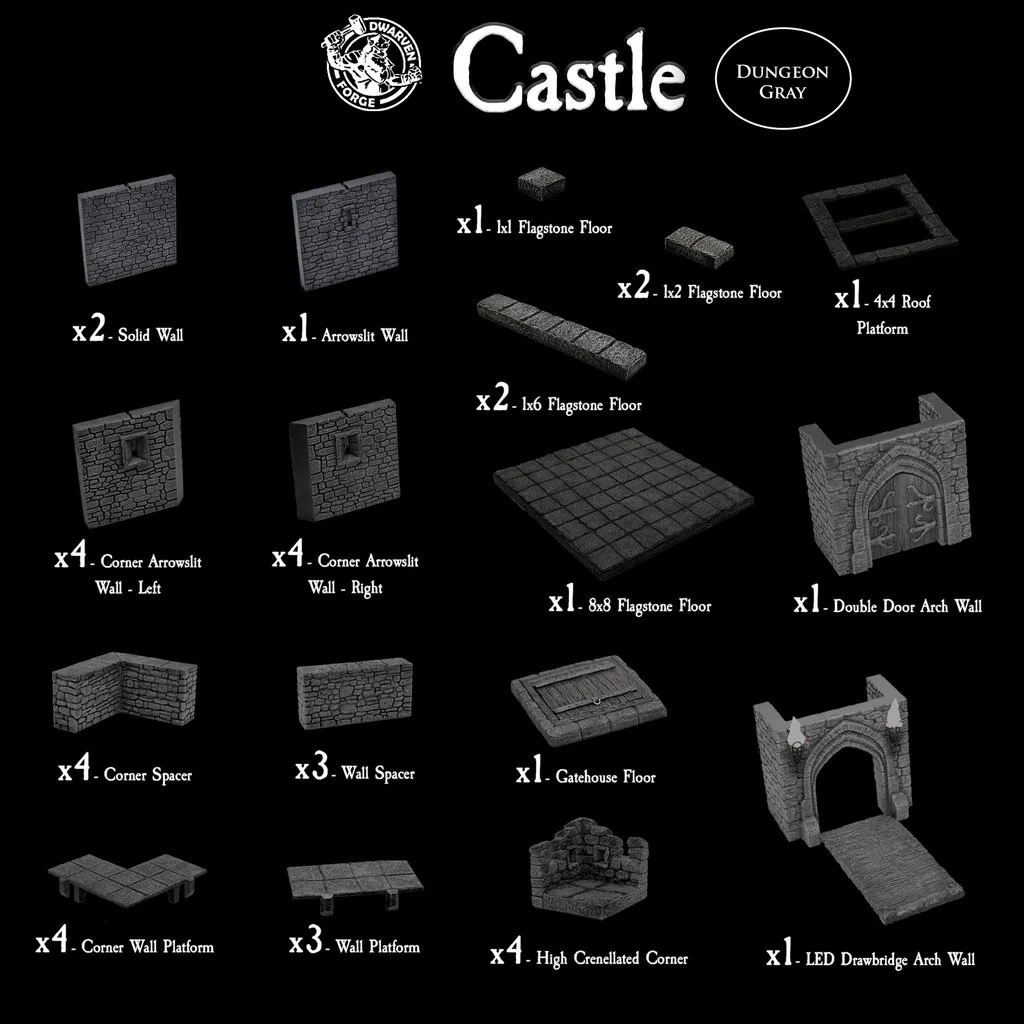 DWARVEN FORGE

Castle

DUNGEON GRAY

x2 - Solid Wall

x1 - Arrowslit Wall

x1 - 1x1 Flagstone Floor

x2 - 1x2 Flagstone Floor

x1 - 4x4 Roof Platform

x2 - 1x6 Flagstone Floor

x4 - Corner Arrowslit Wall - Left

x4 - Corner Arrowslit Wall - Right

x1 - 8x8 Flagstone Floor

x1 - Double Door Arch Wall

x4 - Corner Spacer

x3 - Wall Spacer

x1 - Gatehouse Floor

x4 - Corner Wall Platform

x3 - Wall Platform

x4 - High Crenellated Corner

x1 - LED Drawbridge Arch Wall