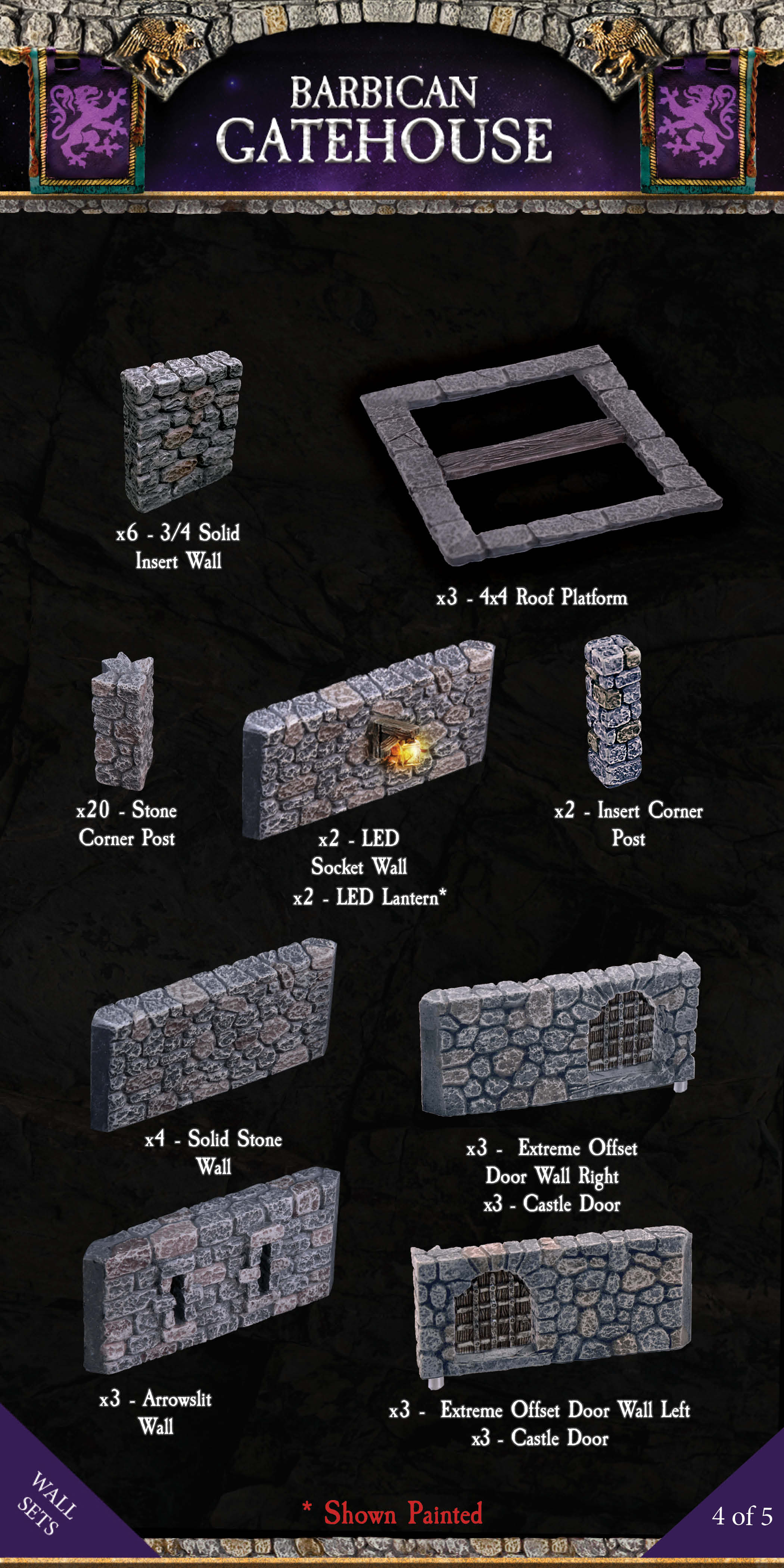 BARBICAN
GATEHOUSE

x6 - 3/4 Solid Insert Wall

x3 - 4x4 Roof Platform

x20 - Stone Corner Post

x2 - LED Socket Wall
x2 - LED Lantern*

x2 - Insert Corner Post

x4 - Solid Stone Wall

x3 - Extreme Offset Door Wall Right
x3 - Castle Door

x3 - Arrowslit Wall

x3 - Extreme Offset Door Wall Left
x3 - Castle Door

WALL SETS

* Shown Painted

4 of 5