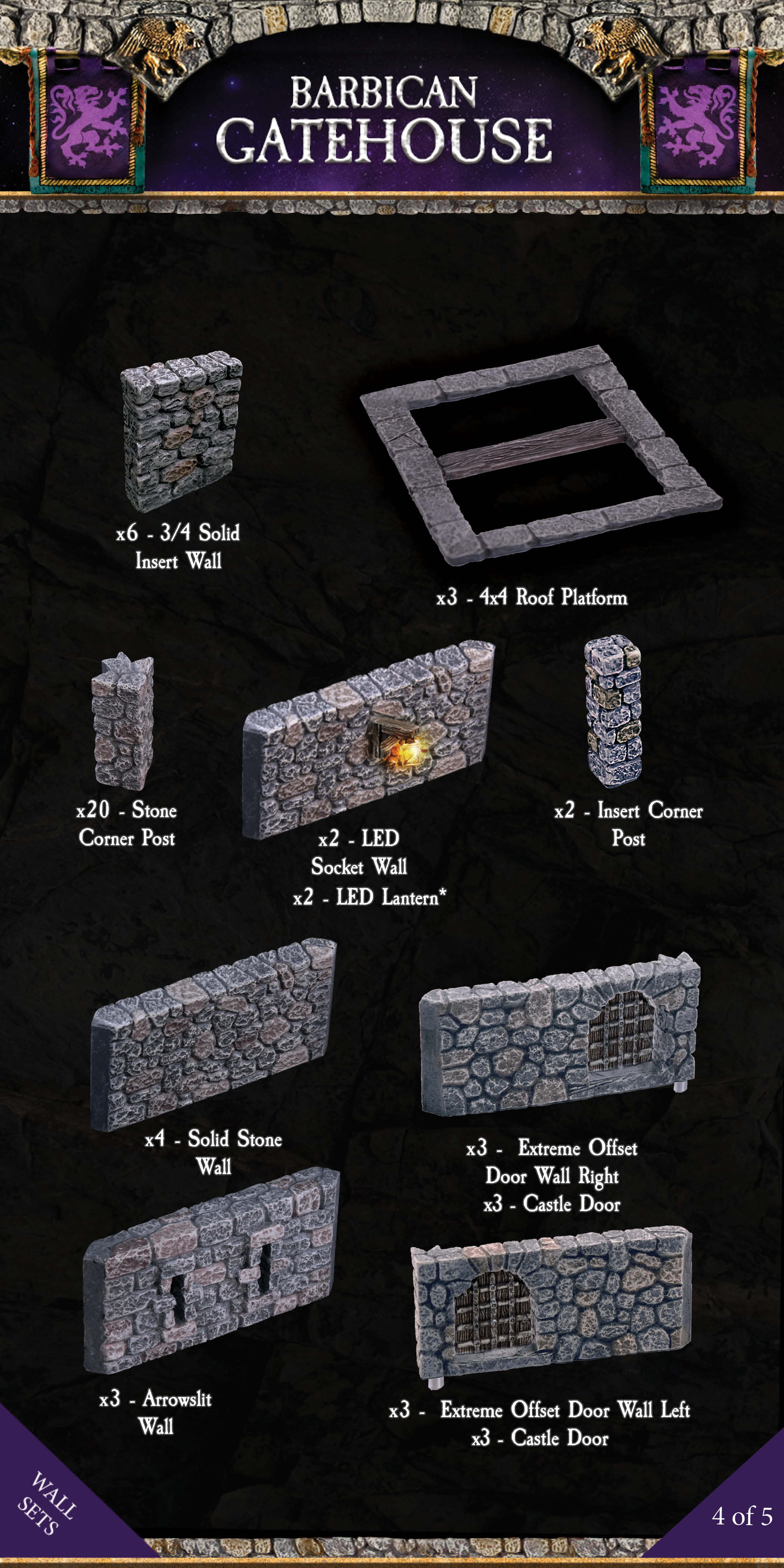 BARBICAN
GATEHOUSE

x6 - 3/4 Solid Insert Wall

x3 - 4x4 Roof Platform

x20 - Stone Corner Post

x2 - LED Socket Wall
x2 - LED Lantern*

x2 - Insert Corner Post

x4 - Solid Stone Wall

x3 - Extreme Offset Door Wall Right
x3 - Castle Door

x3 - Arrowslit Wall

x3 - Extreme Offset Door Wall Left
x3 - Castle Door

WALL SETS

4 of 5